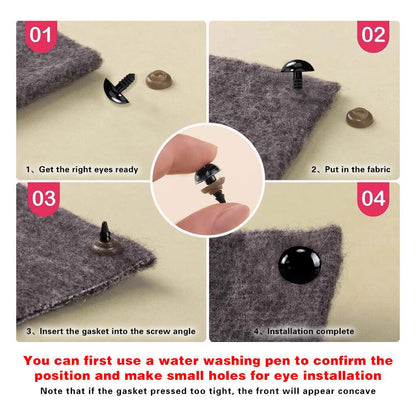 01

1、Get the right eyes ready

02

2、Put in the fabric

03

3、Insert the gasket into the screw angle

04

4、Installation complete

You can first use a water washing pen to confirm the position and make small holes for eye installation

Note that if the gasket pressed too tight, the front will appear concave